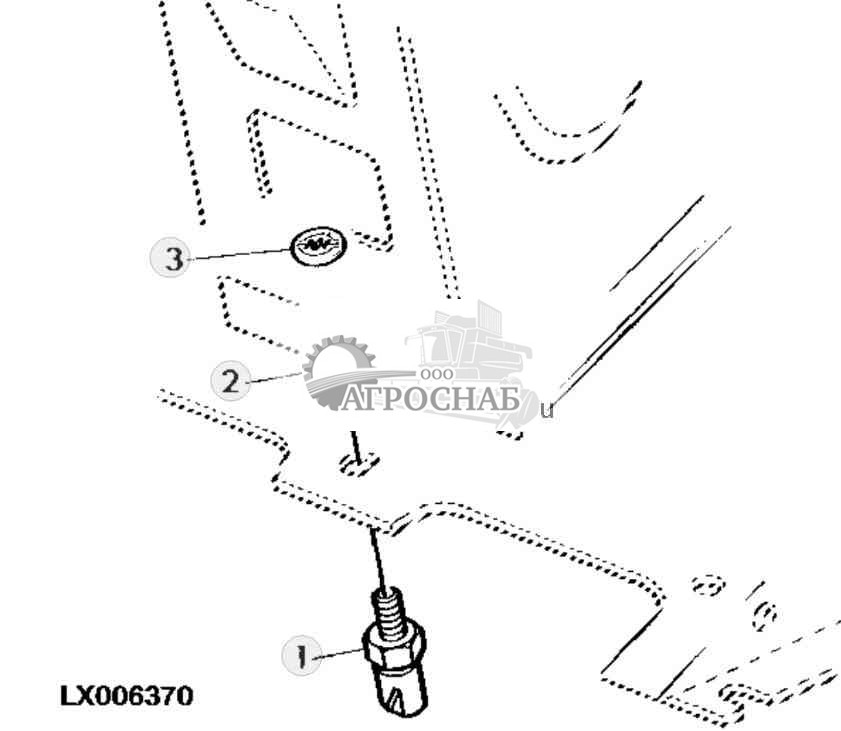 3
2
ООО
АГРОСНАБ
1
LX006370